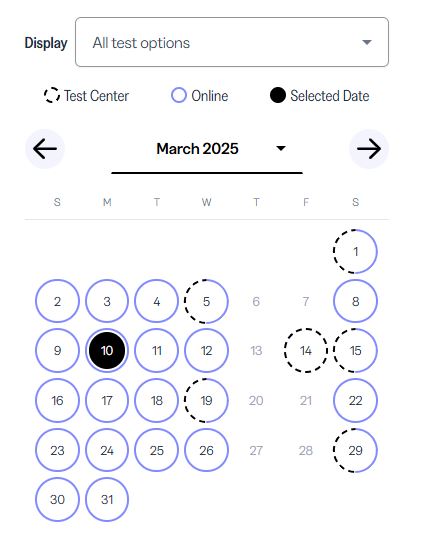 Display All test options

Test Center Online Selected Date

March 2025

| S | M | T | W | T | F | S |
|---|---|---|---|---|---|---|
| | | | | | | 1 |
| 2 | 3 | 4 | 5 | 6 | 7 | 8 |
| 9 | 10 | 11 | 12 | 13 | 14 | 15 |
| 16 | 17 | 18 | 19 | 20 | 21 | 22 |
| 23 | 24 | 25 | 26 | 27 | 28 | 29 |
| 30 | 31 | | | | | |